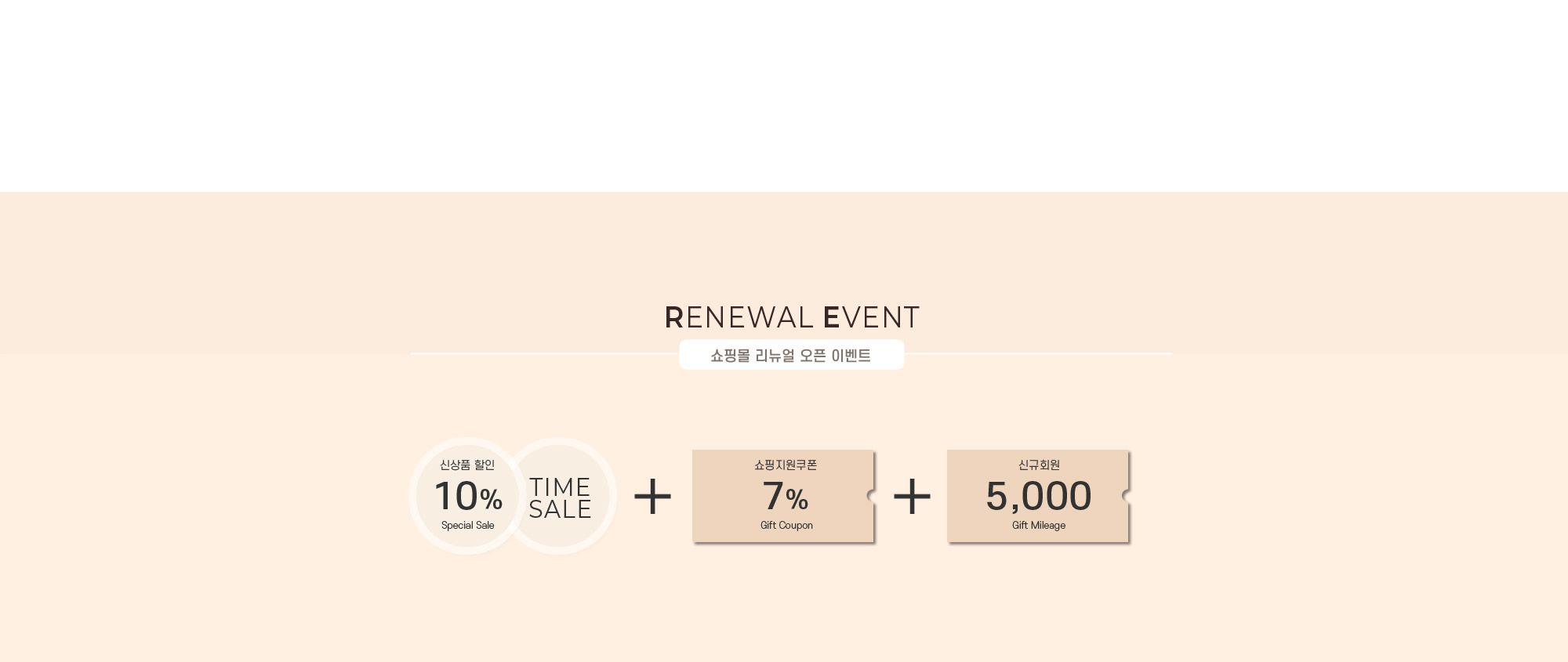 RENEWAL EVENT

쇼핑몰 리뉴얼 오픈 이벤트

신상품 할인
10%
Special Sale

TIME
SALE

+

쇼핑지원쿠폰
7%
Gift Coupon

+

신규회원
5,000
Gift Mileage